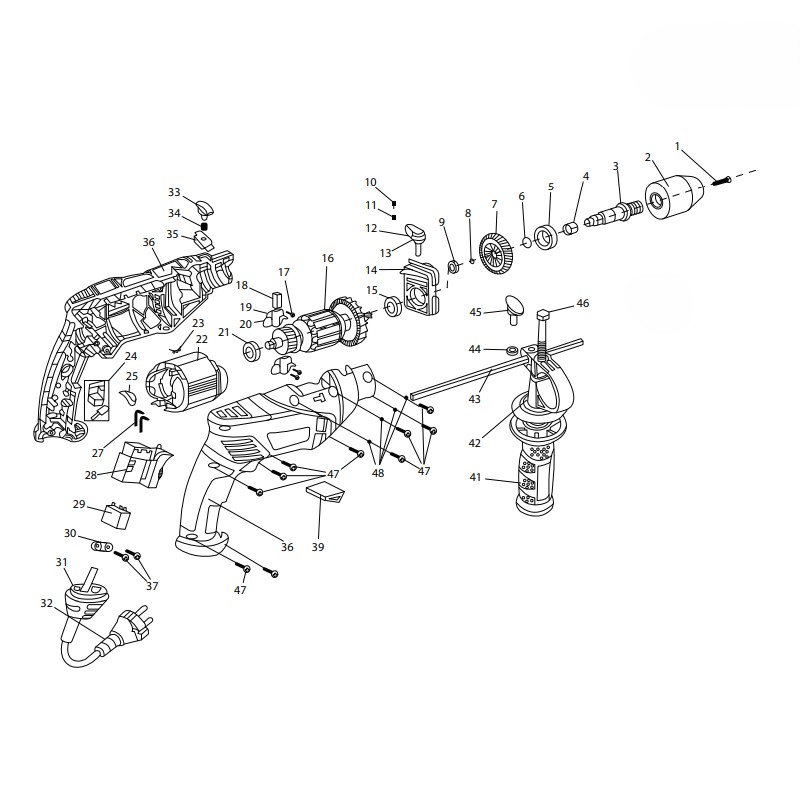 1
2
3
4
5
6
7
8
9
10
11
12
13
14
15
16
17
18
19
20
21
22
23
24
25
27
28
29
30
31
32
33
34
35
36
36
37
39
41
42
43
44
45
46
47
47
47
48